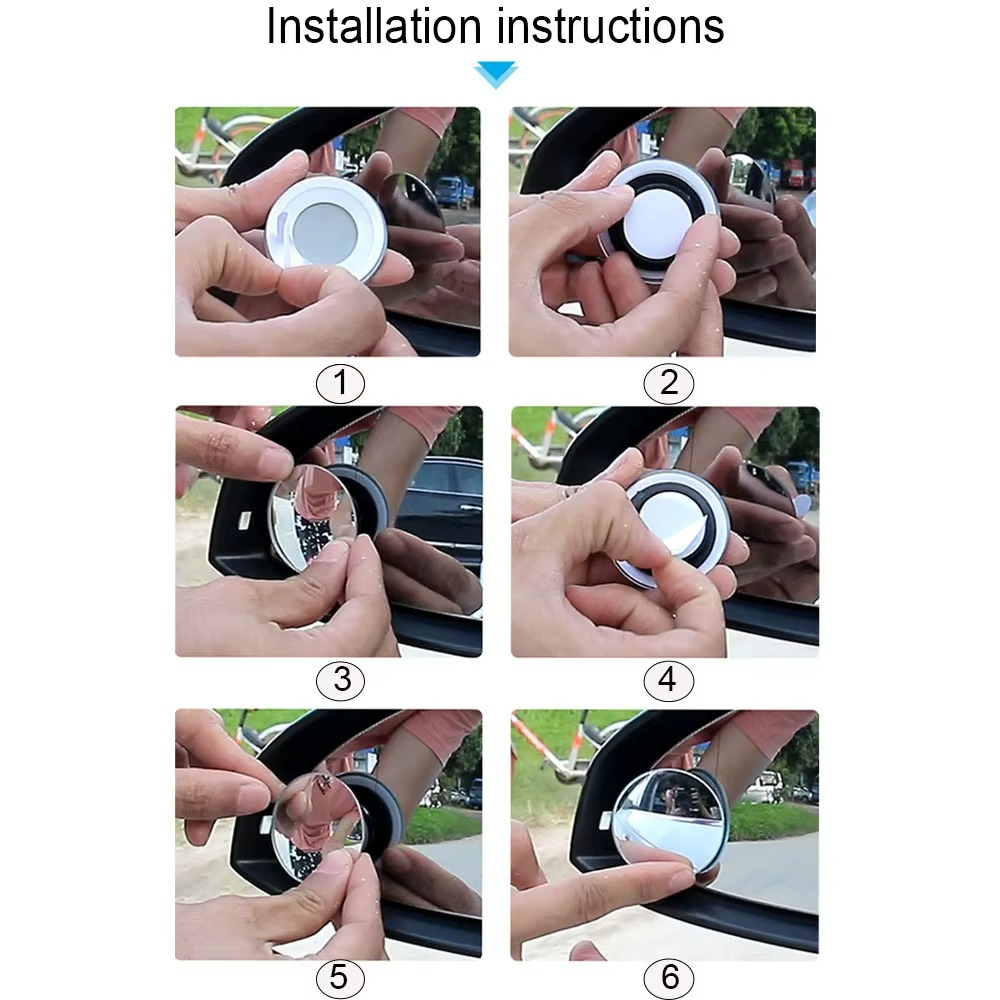 Installation instructions

1

2

3

4

5

6